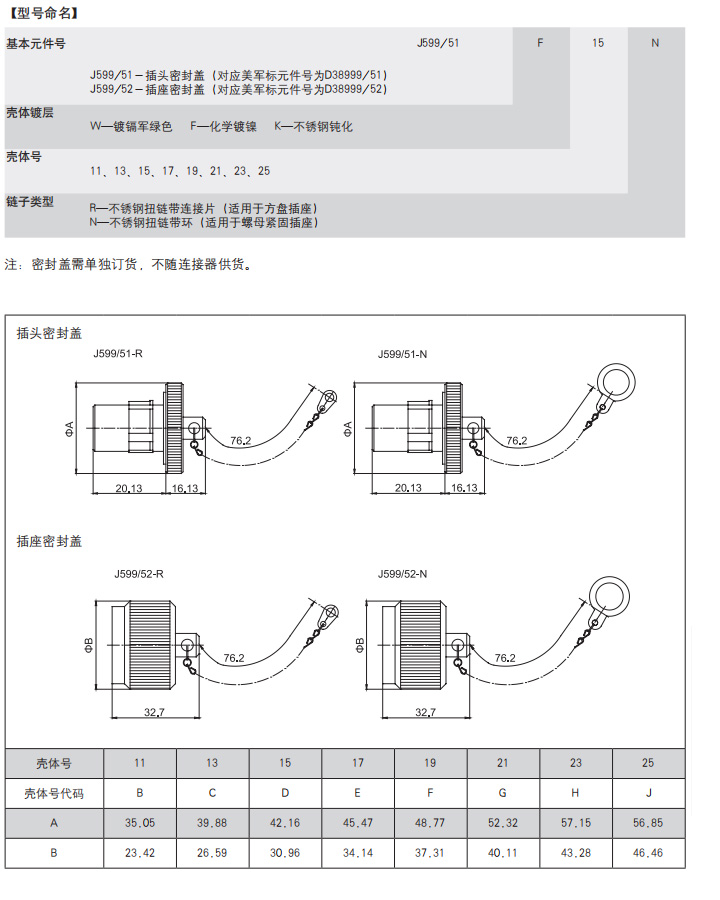 【型号命名】

基本元件号 J599/51 F 15 N

J599/51－插头密封盖（对应美军标元件号为D38999/51）
J599/52－插座密封盖（对应美军标元件号为D38999/52）

壳体镀层
W—镀镉军绿色 F—化学镀镍 K—不锈钢钝化

壳体号
11、13、15、17、19、21、23、25

链子类型
R—不锈钢扭链带连接片（适用于方盘插座）
N—不锈钢扭链带环（适用于螺母紧固插座）

注：密封盖需单独订货，不随连接器供货。

插头密封盖

J599/51-R

ΦA 76.2 20.13 16.13

J599/51-N

ΦA 76.2 20.13 16.13

插座密封盖

J599/52-R

ΦB 76.2 32.7

J599/52-N

ΦB 76.2 32.7

| 壳体号 | 11 | 13 | 15 | 17 | 19 | 21 | 23 | 25 |
|---|---|---|---|---|---|---|---|---|
| 壳体号代码 | B | C | D | E | F | G | H | J |
| A | 35.05 | 39.88 | 42.16 | 45.47 | 48.77 | 52.32 | 57.15 | 56.85 |
| B | 23.42 | 26.59 | 30.96 | 34.14 | 37.31 | 40.11 | 43.28 | 46.46 |