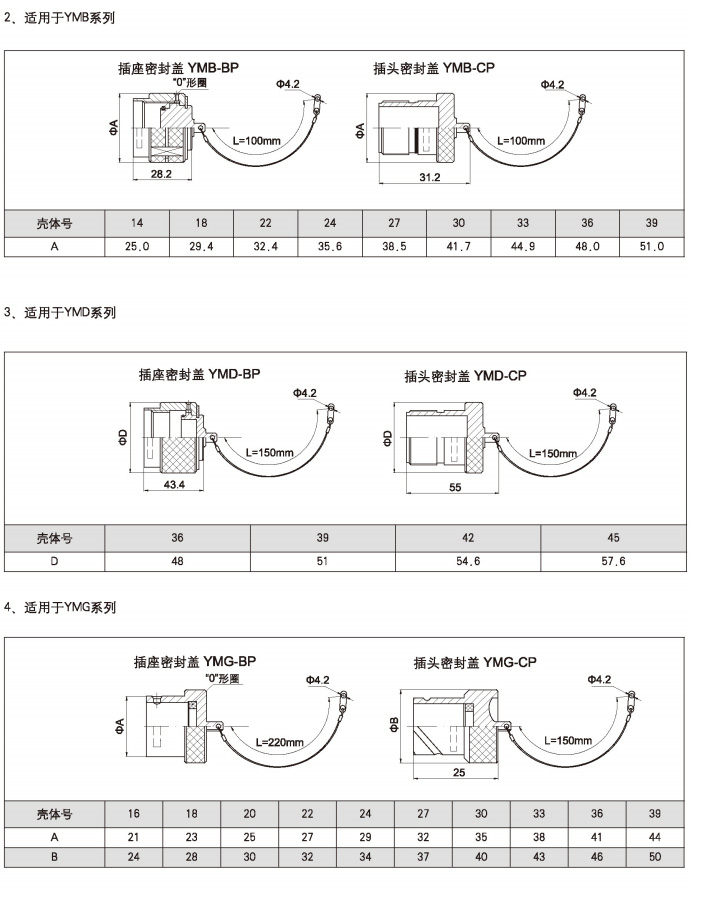 2、适用于YMB系列

插座密封盖 YMB-BP
"0"形圈
Φ4.2
ΦA
L=100mm
28.2

插头密封盖 YMB-CP
Φ4.2
ΦA
L=100mm
31.2

| 壳体号 | 14 | 18 | 22 | 24 | 27 | 30 | 33 | 36 | 39 |
|---|---|---|---|---|---|---|---|---|---|
| A | 25.0 | 29.4 | 32.4 | 35.6 | 38.5 | 41.7 | 44.9 | 48.0 | 51.0 |

3、适用于YMD系列

插座密封盖 YMD-BP
Φ4.2
ΦD
L=150mm
43.4

插头密封盖 YMD-CP
Φ4.2
ΦD
L=150mm
55

| 壳体号 | 36 | 39 | 42 | 45 |
|---|---|---|---|---|
| D | 48 | 51 | 54.6 | 57.6 |

4、适用于YMG系列

插座密封盖 YMG-BP
"0"形圈
Φ4.2
ΦA
L=220mm

插头密封盖 YMG-CP
Φ4.2
ΦB
L=150mm
25

| 壳体号 | 16 | 18 | 20 | 22 | 24 | 27 | 30 | 33 | 36 | 39 |
|---|---|---|---|---|---|---|---|---|---|---|
| A | 21 | 23 | 25 | 27 | 29 | 32 | 35 | 38 | 41 | 44 |
| B | 24 | 28 | 30 | 32 | 34 | 37 | 40 | 43 | 46 | 50 |